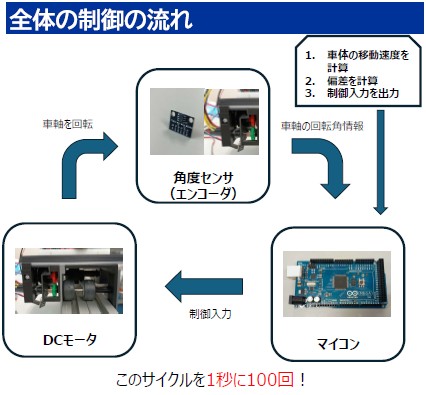 全体の制御の流れ

1. 車体の移動速度を計算
2. 偏差を計算
3. 制御入力を出力

車軸を回転

角度センサ
(エンコーダ)

車軸の回転角情報

DCモータ

制御入力

マイコン

このサイクルを1秒に100回！